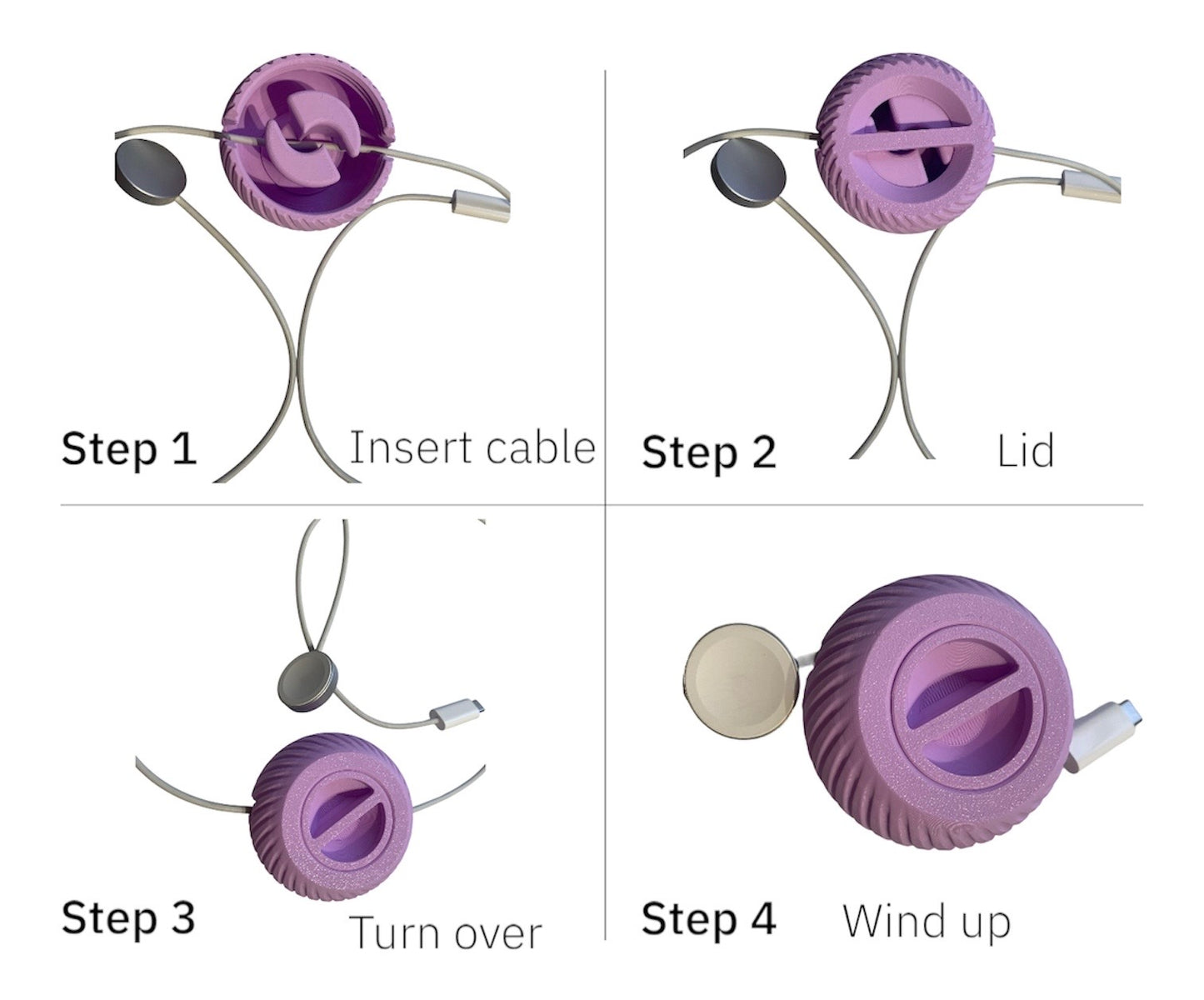 Step 1 Insert cable

Step 2 Lid

Step 3 Turn over

Step 4 Wind up