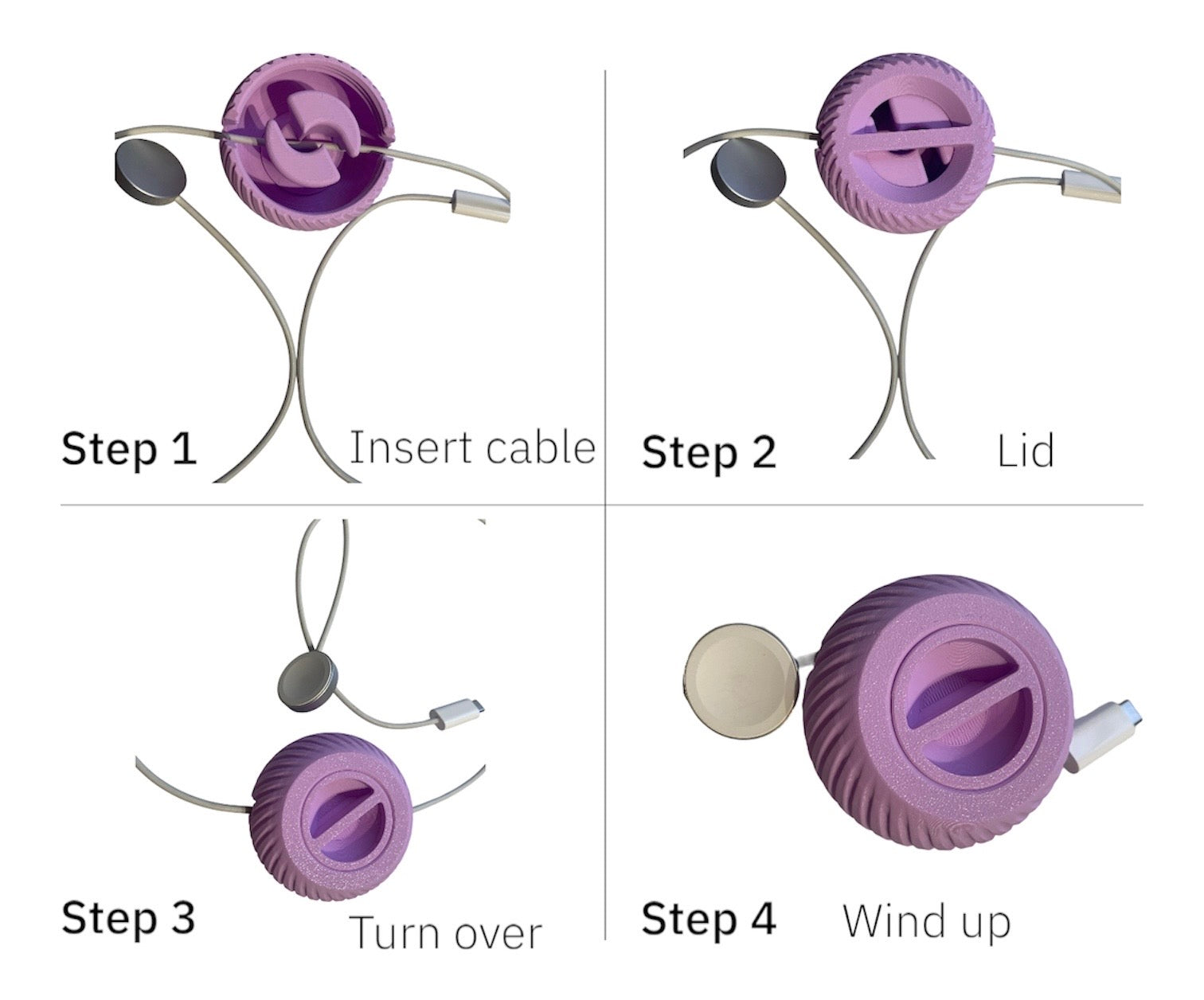 Step 1 Insert cable

Step 2 Lid

Step 3 Turn over

Step 4 Wind up